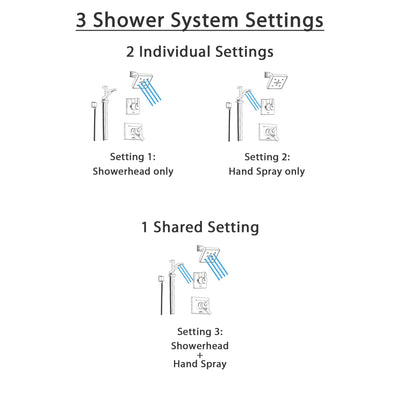 3 Shower System Settings

2 Individual Settings

Setting 1:
Showerhead only

Setting 2:
Hand Spray only

1 Shared Setting

Setting 3:
Showerhead
+
Hand Spray