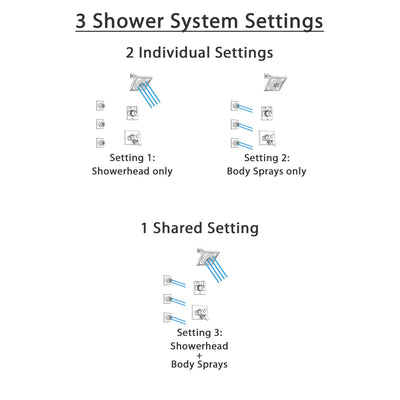 3 Shower System Settings

2 Individual Settings

Setting 1:
Showerhead only

Setting 2:
Body Sprays only

1 Shared Setting

Setting 3:
Showerhead
+
Body Sprays