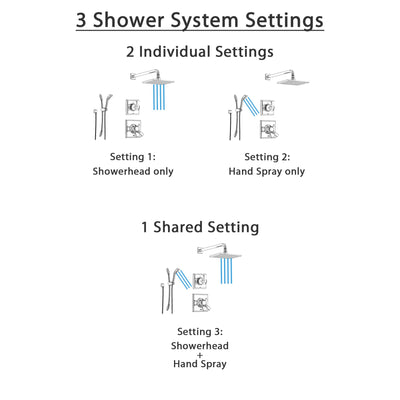 3 Shower System Settings

2 Individual Settings

Setting 1:
Showerhead only

Setting 2:
Hand Spray only

1 Shared Setting

Setting 3:
Showerhead
+
Hand Spray