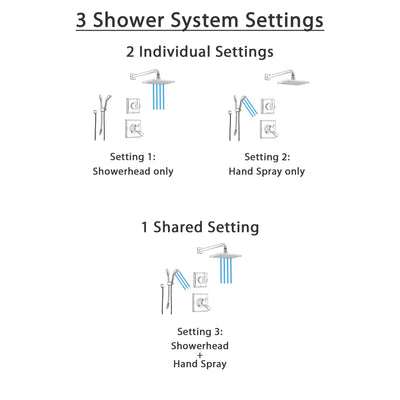 3 Shower System Settings

2 Individual Settings

Setting 1:
Showerhead only

Setting 2:
Hand Spray only

1 Shared Setting

Setting 3:
Showerhead
+
Hand Spray