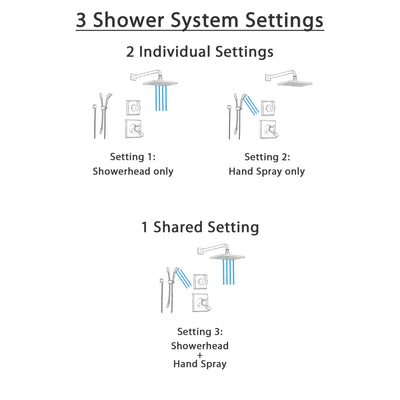 3 Shower System Settings

2 Individual Settings

Setting 1:
Showerhead only

Setting 2:
Hand Spray only

1 Shared Setting

Setting 3:
Showerhead
+
Hand Spray