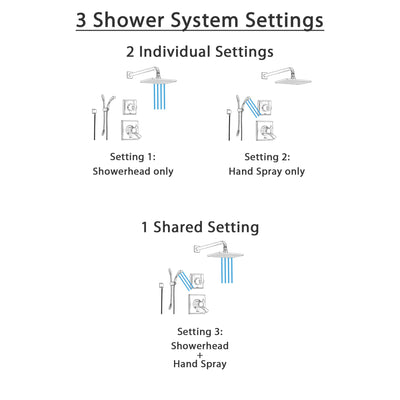 3 Shower System Settings

2 Individual Settings

Setting 1:
Showerhead only

Setting 2:
Hand Spray only

1 Shared Setting

Setting 3:
Showerhead
+
Hand Spray