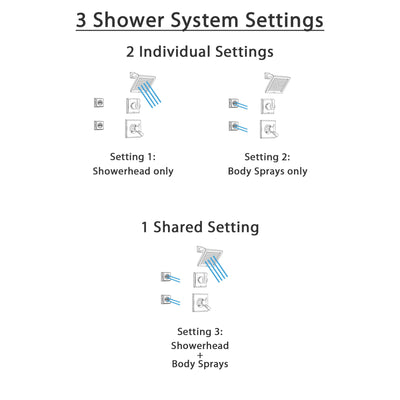 3 Shower System Settings

2 Individual Settings

Setting 1:
Showerhead only

Setting 2:
Body Sprays only

1 Shared Setting

Setting 3:
Showerhead
+
Body Sprays