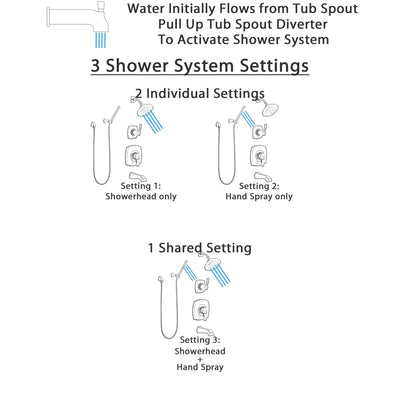 Water Initially Flows from Tub Spout
Pull Up Tub Spout Diverter
To Activate Shower System

3 Shower System Settings

2 Individual Settings

Setting 1:
Showerhead only

Setting 2:
Hand Spray only

1 Shared Setting

Setting 3:
Showerhead
+
Hand Spray