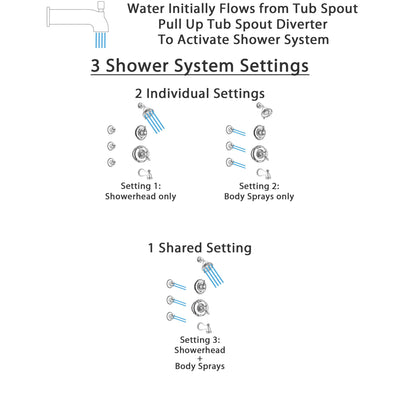 Water Initially Flows from Tub Spout
Pull Up Tub Spout Diverter
To Activate Shower System

3 Shower System Settings

2 Individual Settings

Setting 1:
Showerhead only

Setting 2:
Body Sprays only

1 Shared Setting

Setting 3:
Showerhead
+
Body Sprays