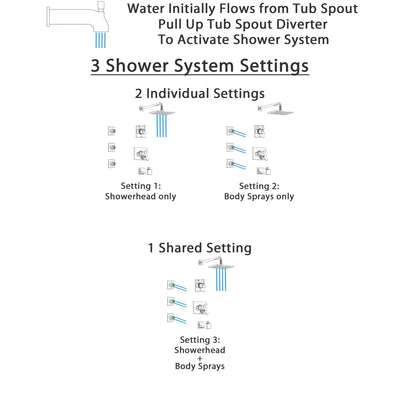 Water Initially Flows from Tub Spout
Pull Up Tub Spout Diverter
To Activate Shower System

3 Shower System Settings

2 Individual Settings

Setting 1:
Showerhead only

Setting 2:
Body Sprays only

1 Shared Setting

Setting 3:
Showerhead
+
Body Sprays