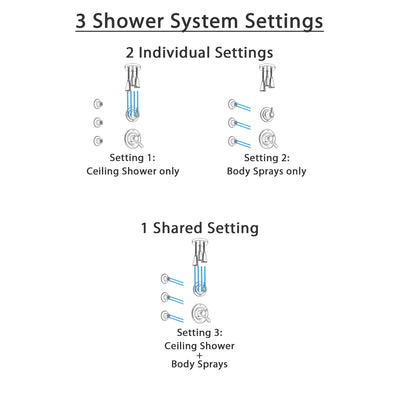 3 Shower System Settings

2 Individual Settings

Setting 1:
Ceiling Shower only

Setting 2:
Body Sprays only

1 Shared Setting

Setting 3:
Ceiling Shower
+
Body Sprays