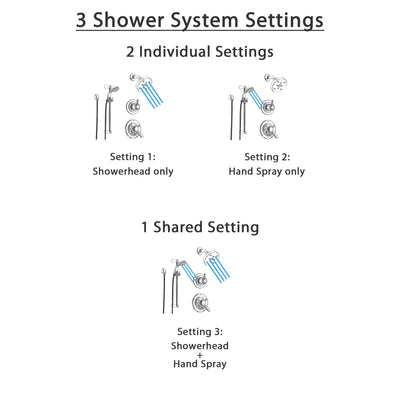 3 Shower System Settings

2 Individual Settings

Setting 1:
Showerhead only

Setting 2:
Hand Spray only

1 Shared Setting

Setting 3:
Showerhead
+
Hand Spray