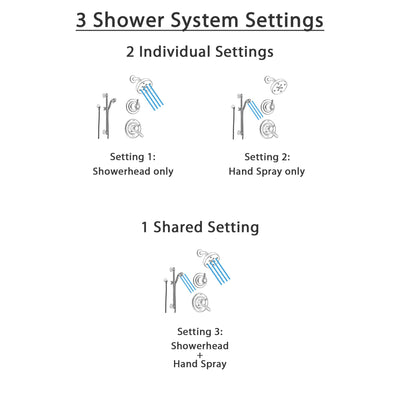 3 Shower System Settings

2 Individual Settings

Setting 1:
Showerhead only

Setting 2:
Hand Spray only

1 Shared Setting

Setting 3:
Showerhead
+
Hand Spray