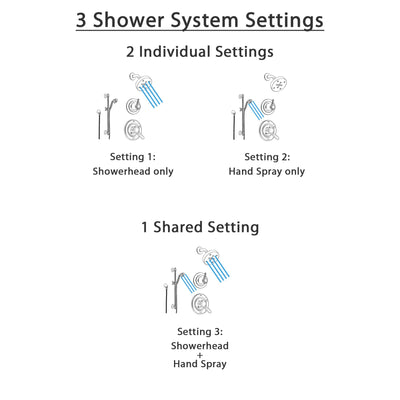 3 Shower System Settings

2 Individual Settings

Setting 1:
Showerhead only

Setting 2:
Hand Spray only

1 Shared Setting

Setting 3:
Showerhead
+
Hand Spray