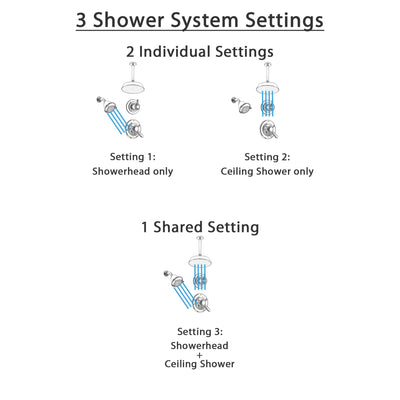 3 Shower System Settings

2 Individual Settings

Setting 1:
Showerhead only

Setting 2:
Ceiling Shower only

1 Shared Setting

Setting 3:
Showerhead
+
Ceiling Shower