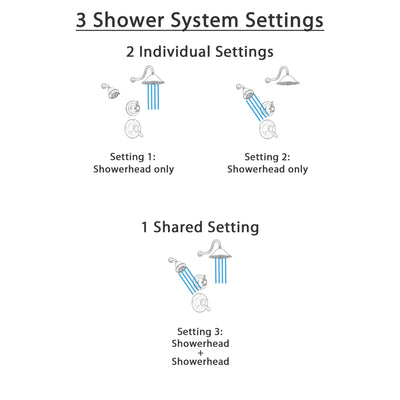 3 Shower System Settings

2 Individual Settings

Setting 1:
Showerhead only

Setting 2:
Showerhead only

1 Shared Setting

Setting 3:
Showerhead
+
Showerhead