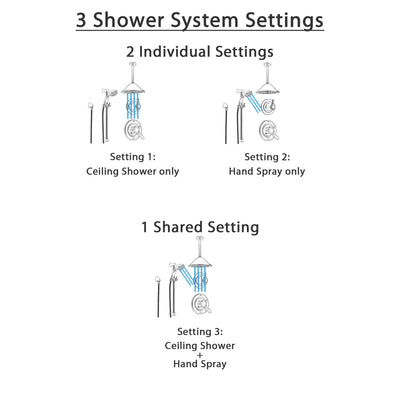 3 Shower System Settings

2 Individual Settings

Setting 1:
Ceiling Shower only

Setting 2:
Hand Spray only

1 Shared Setting

Setting 3:
Ceiling Shower
+
Hand Spray