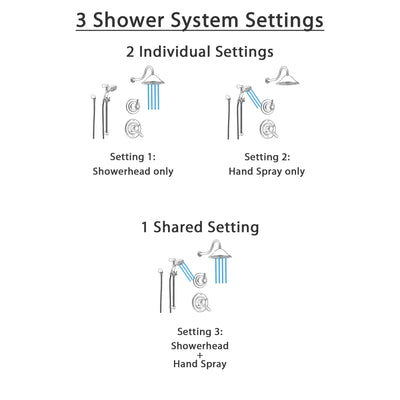 3 Shower System Settings

2 Individual Settings

Setting 1:
Showerhead only

Setting 2:
Hand Spray only

1 Shared Setting

Setting 3:
Showerhead
+
Hand Spray