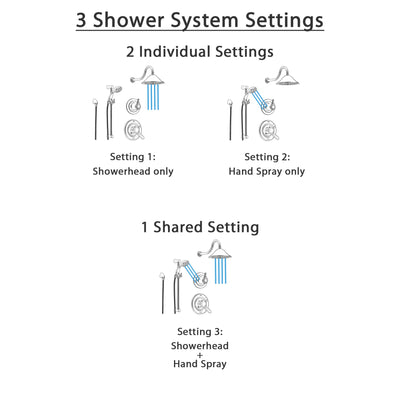 3 Shower System Settings

2 Individual Settings

Setting 1:
Showerhead only

Setting 2:
Hand Spray only

1 Shared Setting

Setting 3:
Showerhead
+
Hand Spray