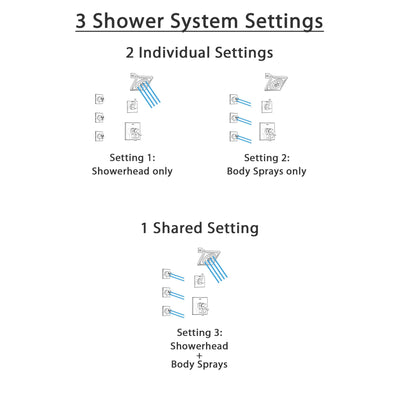 3 Shower System Settings

2 Individual Settings

Setting 1:
Showerhead only

Setting 2:
Body Sprays only

1 Shared Setting

Setting 3:
Showerhead
+
Body Sprays