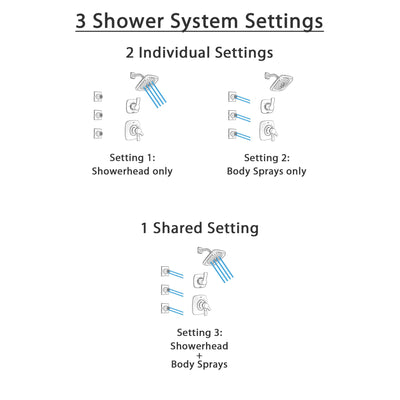 3 Shower System Settings

2 Individual Settings

Setting 1:
Showerhead only

Setting 2:
Body Sprays only

1 Shared Setting

Setting 3:
Showerhead
+
Body Sprays