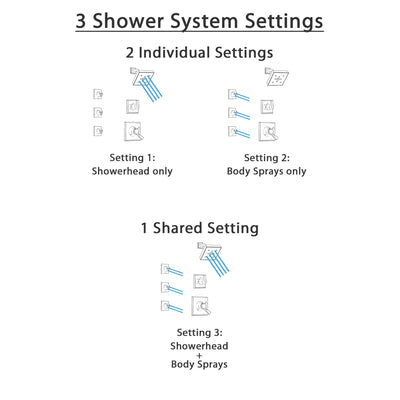 3 Shower System Settings

2 Individual Settings

Setting 1:
Showerhead only

Setting 2:
Body Sprays only

1 Shared Setting

Setting 3:
Showerhead
+
Body Sprays