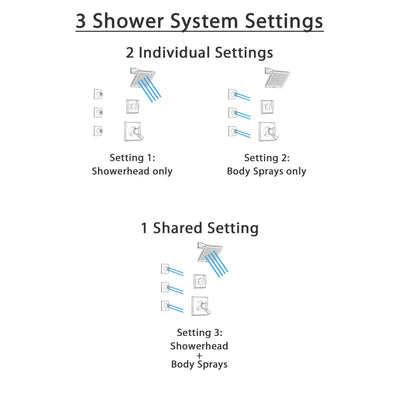 3 Shower System Settings

2 Individual Settings

Setting 1:
Showerhead only

Setting 2:
Body Sprays only

1 Shared Setting

Setting 3:
Showerhead
+
Body Sprays