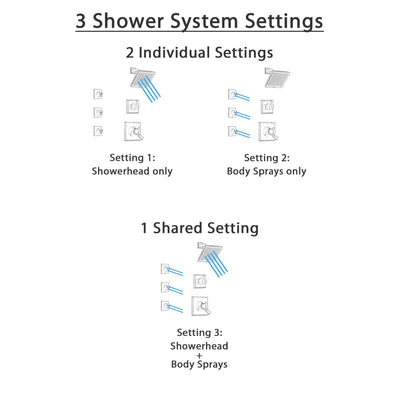 3 Shower System Settings

2 Individual Settings

Setting 1:
Showerhead only

Setting 2:
Body Sprays only

1 Shared Setting

Setting 3:
Showerhead
+
Body Sprays