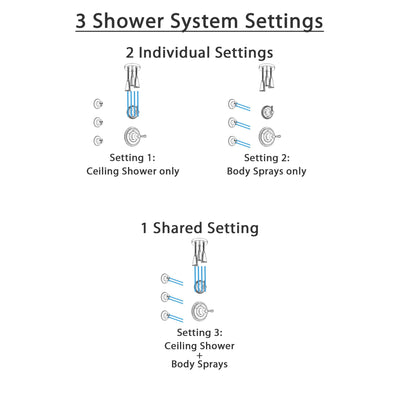 3 Shower System Settings

2 Individual Settings

Setting 1:
Ceiling Shower only

Setting 2:
Body Sprays only

1 Shared Setting

Setting 3:
Ceiling Shower
+
Body Sprays