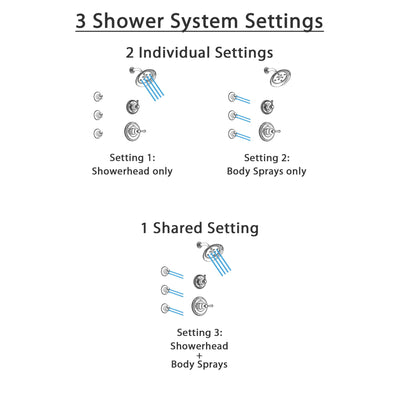 3 Shower System Settings

2 Individual Settings

Setting 1:
Showerhead only

Setting 2:
Body Sprays only

1 Shared Setting

Setting 3:
Showerhead
+
Body Sprays