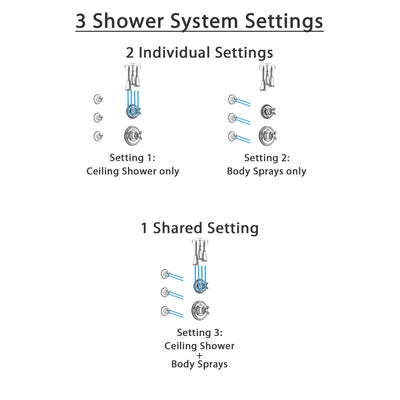 3 Shower System Settings

2 Individual Settings

Setting 1:
Ceiling Shower only

Setting 2:
Body Sprays only

1 Shared Setting

Setting 3:
Ceiling Shower
+
Body Sprays