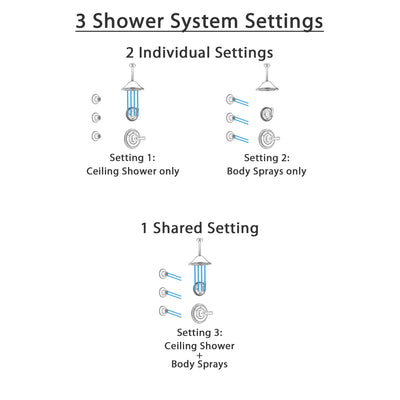 3 Shower System Settings

2 Individual Settings

Setting 1:
Ceiling Shower only

Setting 2:
Body Sprays only

1 Shared Setting

Setting 3:
Ceiling Shower
+
Body Sprays