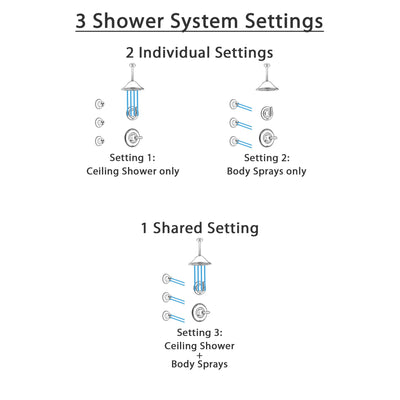 3 Shower System Settings

2 Individual Settings

Setting 1:
Ceiling Shower only

Setting 2:
Body Sprays only

1 Shared Setting

Setting 3:
Ceiling Shower
+
Body Sprays