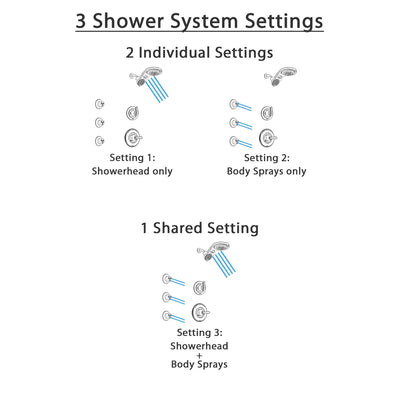 3 Shower System Settings

2 Individual Settings

Setting 1:
Showerhead only

Setting 2:
Body Sprays only

1 Shared Setting

Setting 3:
Showerhead
+
Body Sprays