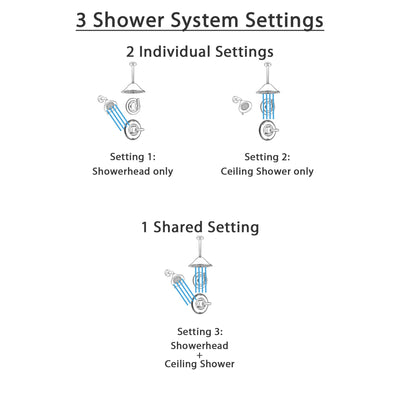 3 Shower System Settings

2 Individual Settings

Setting 1:
Showerhead only

Setting 2:
Ceiling Shower only

1 Shared Setting

Setting 3:
Showerhead
+
Ceiling Shower