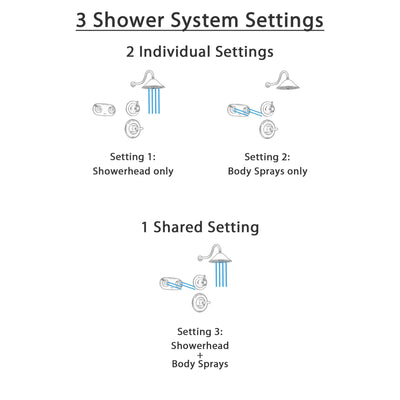 3 Shower System Settings

2 Individual Settings

Setting 1:
Showerhead only

Setting 2:
Body Sprays only

1 Shared Setting

Setting 3:
Showerhead
+
Body Sprays