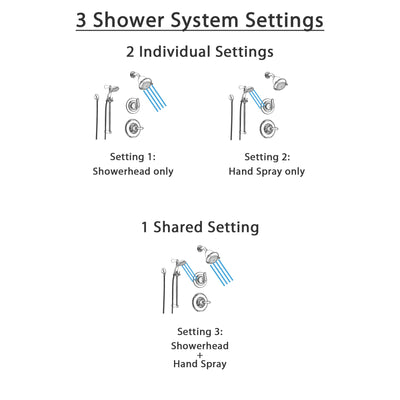 3 Shower System Settings

2 Individual Settings

Setting 1:
Showerhead only

Setting 2:
Hand Spray only

1 Shared Setting

Setting 3:
Showerhead
+
Hand Spray