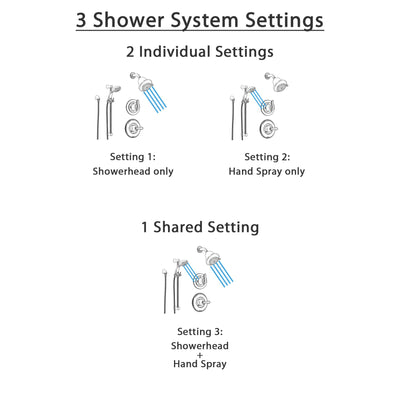 3 Shower System Settings

2 Individual Settings

Setting 1:
Showerhead only

Setting 2:
Hand Spray only

1 Shared Setting

Setting 3:
Showerhead
+
Hand Spray