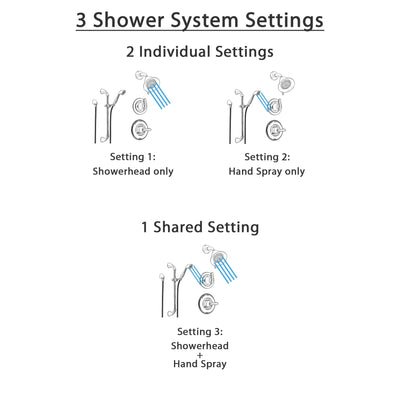 3 Shower System Settings

2 Individual Settings

Setting 1:
Showerhead only

Setting 2:
Hand Spray only

1 Shared Setting

Setting 3:
Showerhead
+
Hand Spray