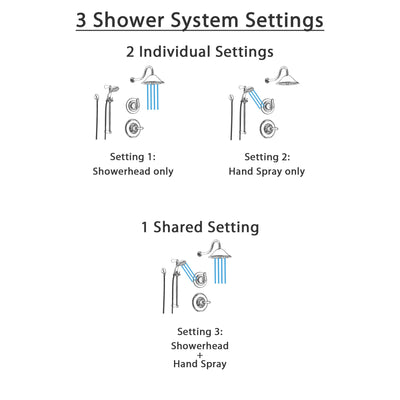 3 Shower System Settings

2 Individual Settings

Setting 1:
Showerhead only

Setting 2:
Hand Spray only

1 Shared Setting

Setting 3:
Showerhead
+
Hand Spray