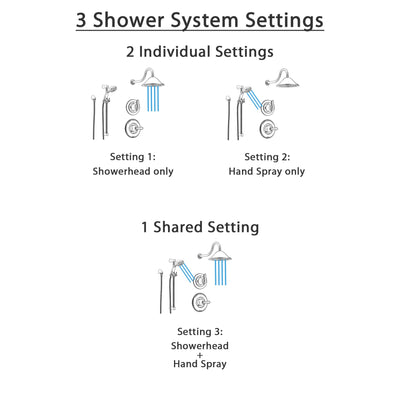 3 Shower System Settings

2 Individual Settings

Setting 1:
Showerhead only

Setting 2:
Hand Spray only

1 Shared Setting

Setting 3:
Showerhead
+
Hand Spray