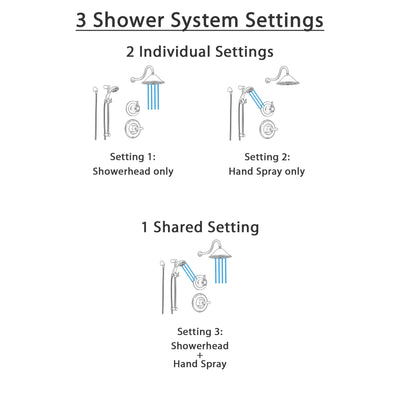 3 Shower System Settings

2 Individual Settings

Setting 1:
Showerhead only

Setting 2:
Hand Spray only

1 Shared Setting

Setting 3:
Showerhead
+
Hand Spray