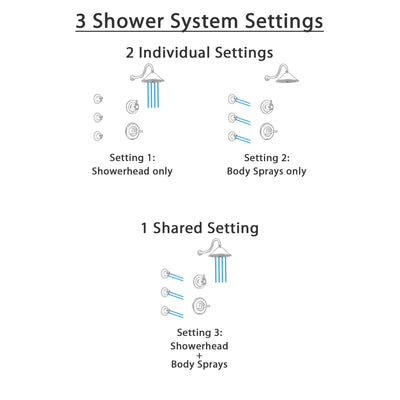 3 Shower System Settings

2 Individual Settings

Setting 1:
Showerhead only

Setting 2:
Body Sprays only

1 Shared Setting

Setting 3:
Showerhead
+
Body Sprays