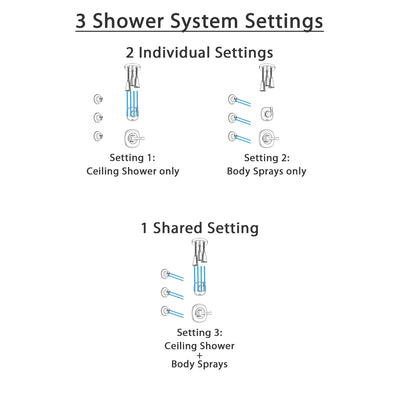 3 Shower System Settings

2 Individual Settings

Setting 1:
Ceiling Shower only

Setting 2:
Body Sprays only

1 Shared Setting

Setting 3:
Ceiling Shower
+
Body Sprays