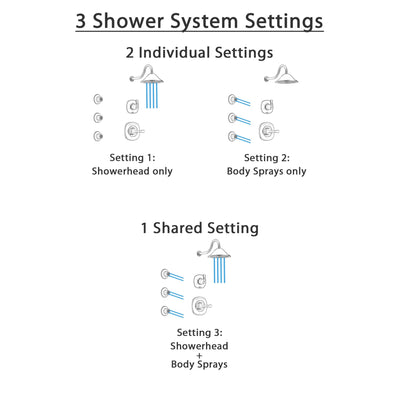 3 Shower System Settings

2 Individual Settings

Setting 1:
Showerhead only

Setting 2:
Body Sprays only

1 Shared Setting

Setting 3:
Showerhead
+
Body Sprays