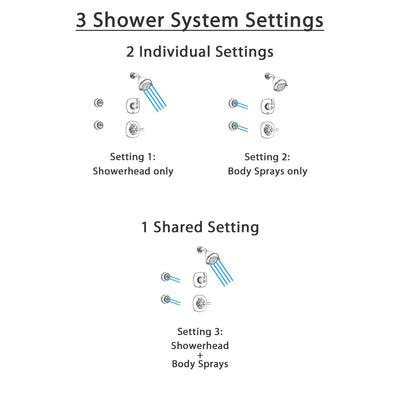 3 Shower System Settings

2 Individual Settings

Setting 1:
Showerhead only

Setting 2:
Body Sprays only

1 Shared Setting

Setting 3:
Showerhead
+
Body Sprays