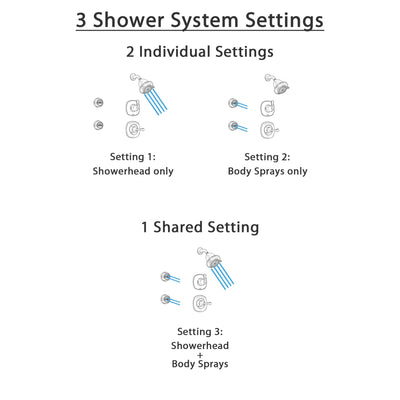 3 Shower System Settings

2 Individual Settings

Setting 1:
Showerhead only

Setting 2:
Body Sprays only

1 Shared Setting

Setting 3:
Showerhead
+
Body Sprays