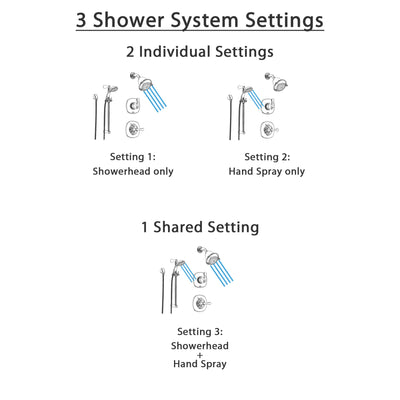 3 Shower System Settings

2 Individual Settings

Setting 1:
Showerhead only

Setting 2:
Hand Spray only

1 Shared Setting

Setting 3:
Showerhead
+
Hand Spray