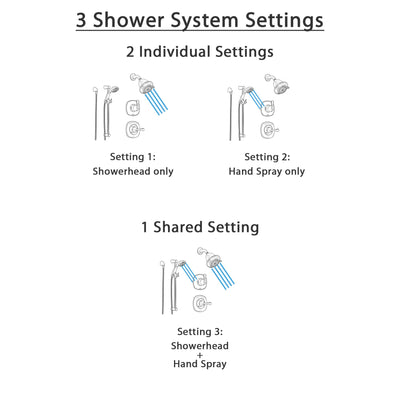 3 Shower System Settings

2 Individual Settings

Setting 1:
Showerhead only

Setting 2:
Hand Spray only

1 Shared Setting

Setting 3:
Showerhead
+
Hand Spray