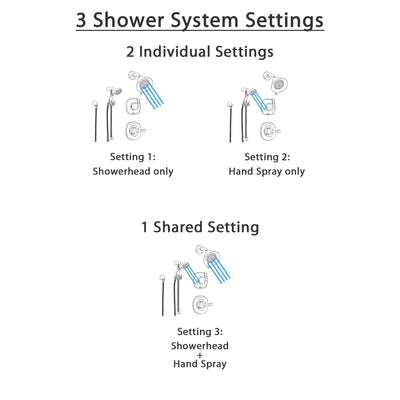 3 Shower System Settings

2 Individual Settings

Setting 1:
Showerhead only

Setting 2:
Hand Spray only

1 Shared Setting

Setting 3:
Showerhead
+
Hand Spray