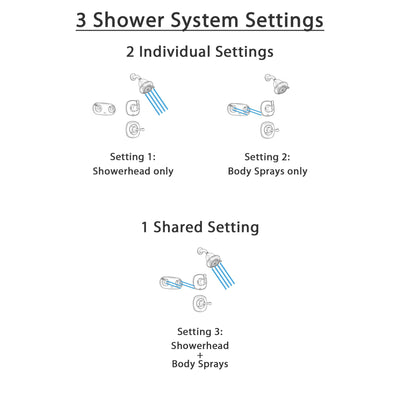 3 Shower System Settings

2 Individual Settings

Setting 1:
Showerhead only

Setting 2:
Body Sprays only

1 Shared Setting

Setting 3:
Showerhead
+
Body Sprays