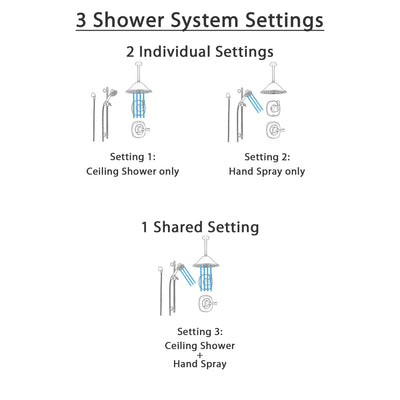 3 Shower System Settings

2 Individual Settings

Setting 1:
Ceiling Shower only

Setting 2:
Hand Spray only

1 Shared Setting

Setting 3:
Ceiling Shower
+
Hand Spray