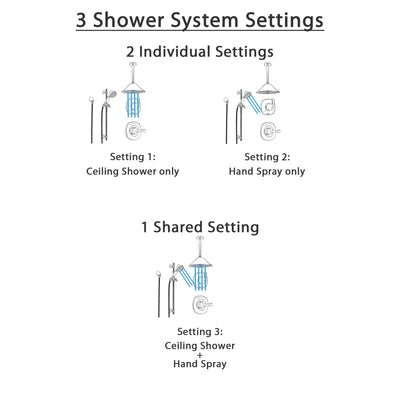 3 Shower System Settings

2 Individual Settings

Setting 1:
Ceiling Shower only

Setting 2:
Hand Spray only

1 Shared Setting

Setting 3:
Ceiling Shower
+
Hand Spray