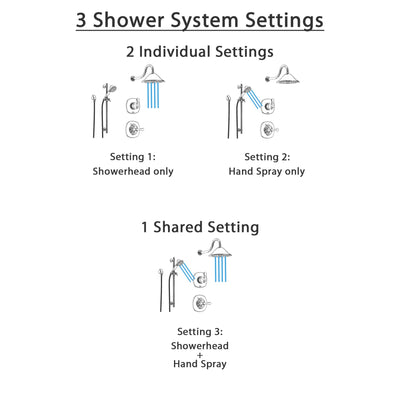 3 Shower System Settings

2 Individual Settings

Setting 1:
Showerhead only

Setting 2:
Hand Spray only

1 Shared Setting

Setting 3:
Showerhead
+
Hand Spray